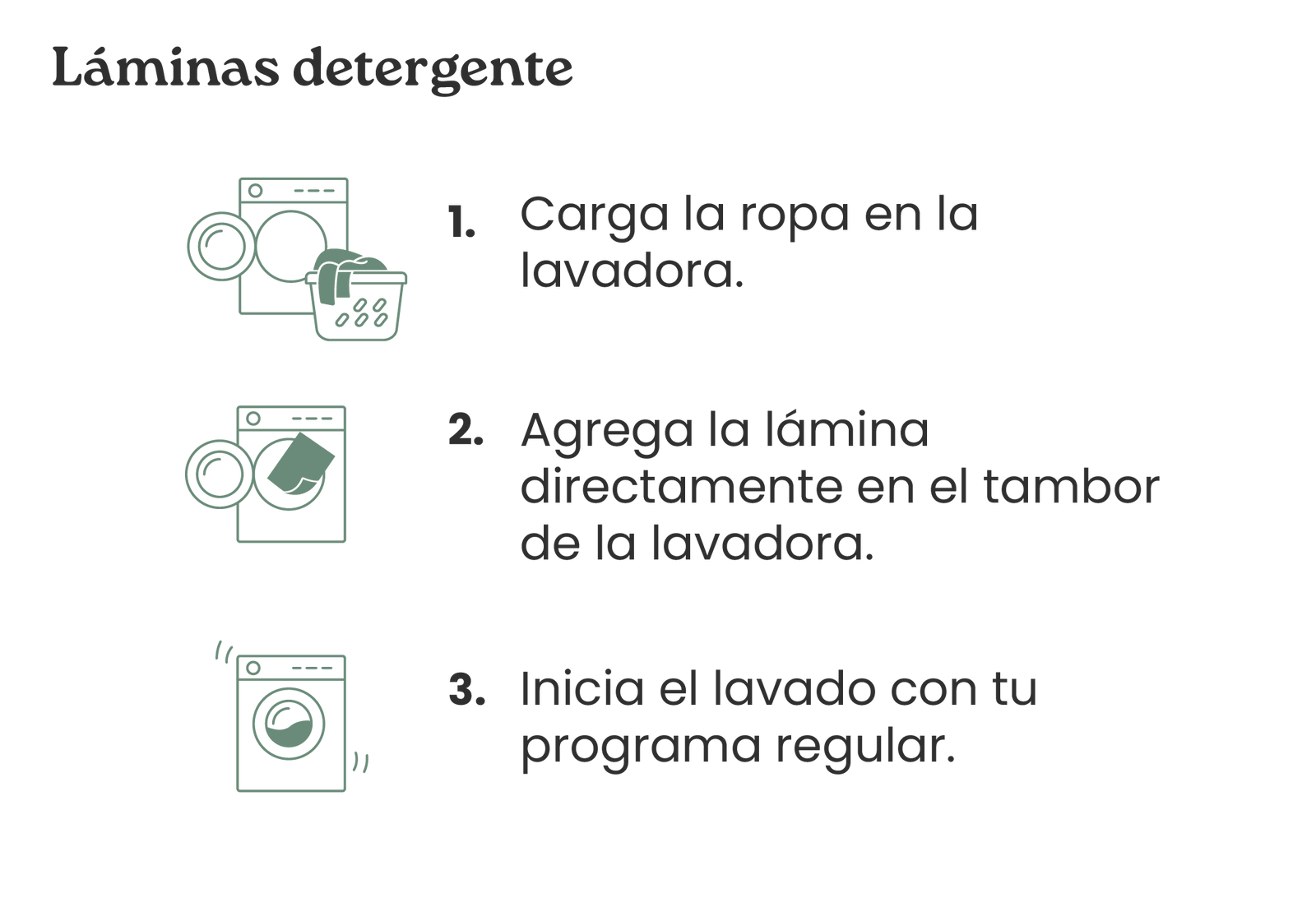 Láminas detergente

1. Carga la ropa en la lavadora.

2. Agrega la lámina directamente en el tambor de la lavadora.

3. Inicia el lavado con tu programa regular.