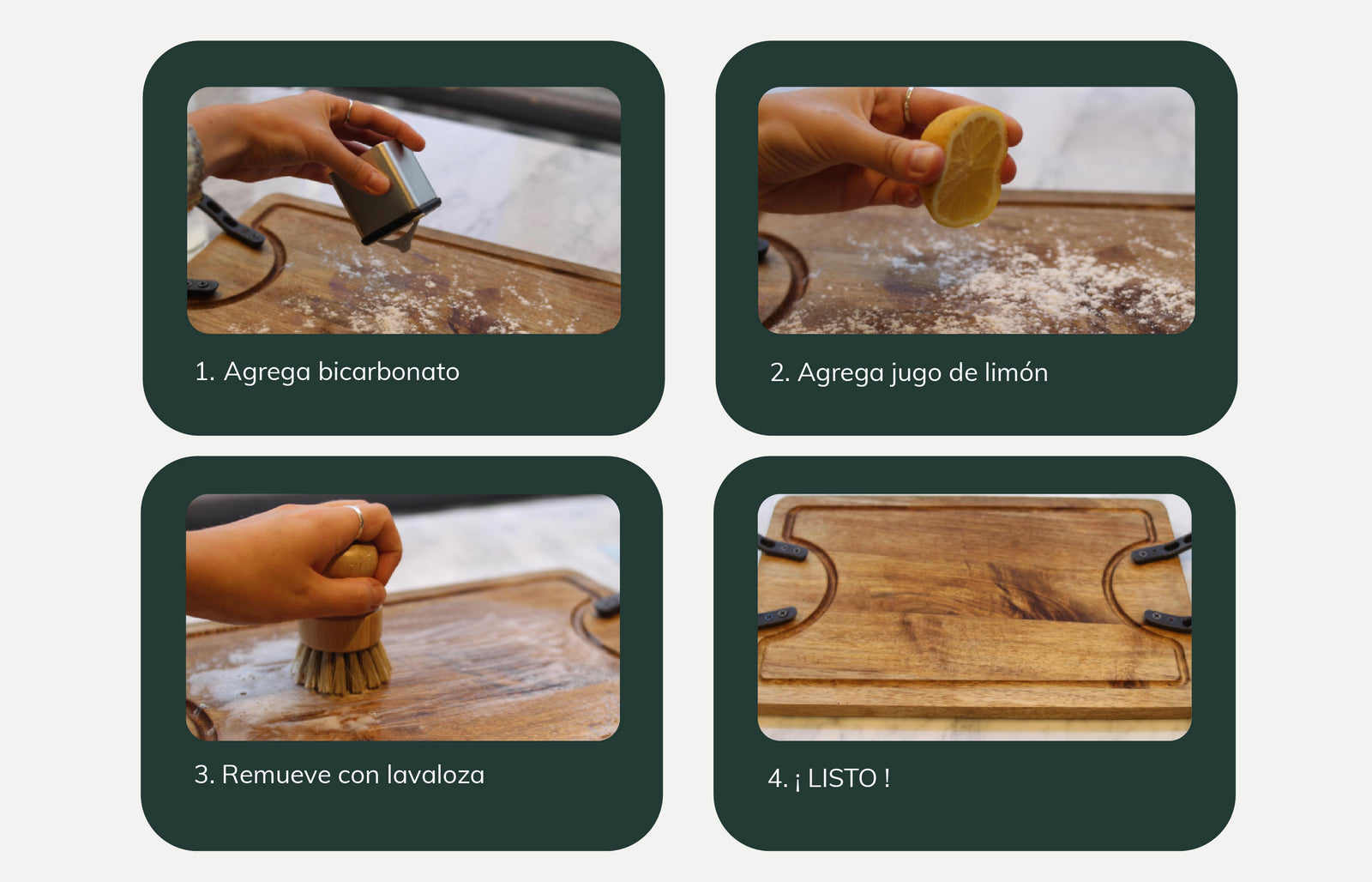 1. Agrega bicarbonato

2. Agrega jugo de limón

3. Remueve con lavaloza

4. ¡ LISTO !